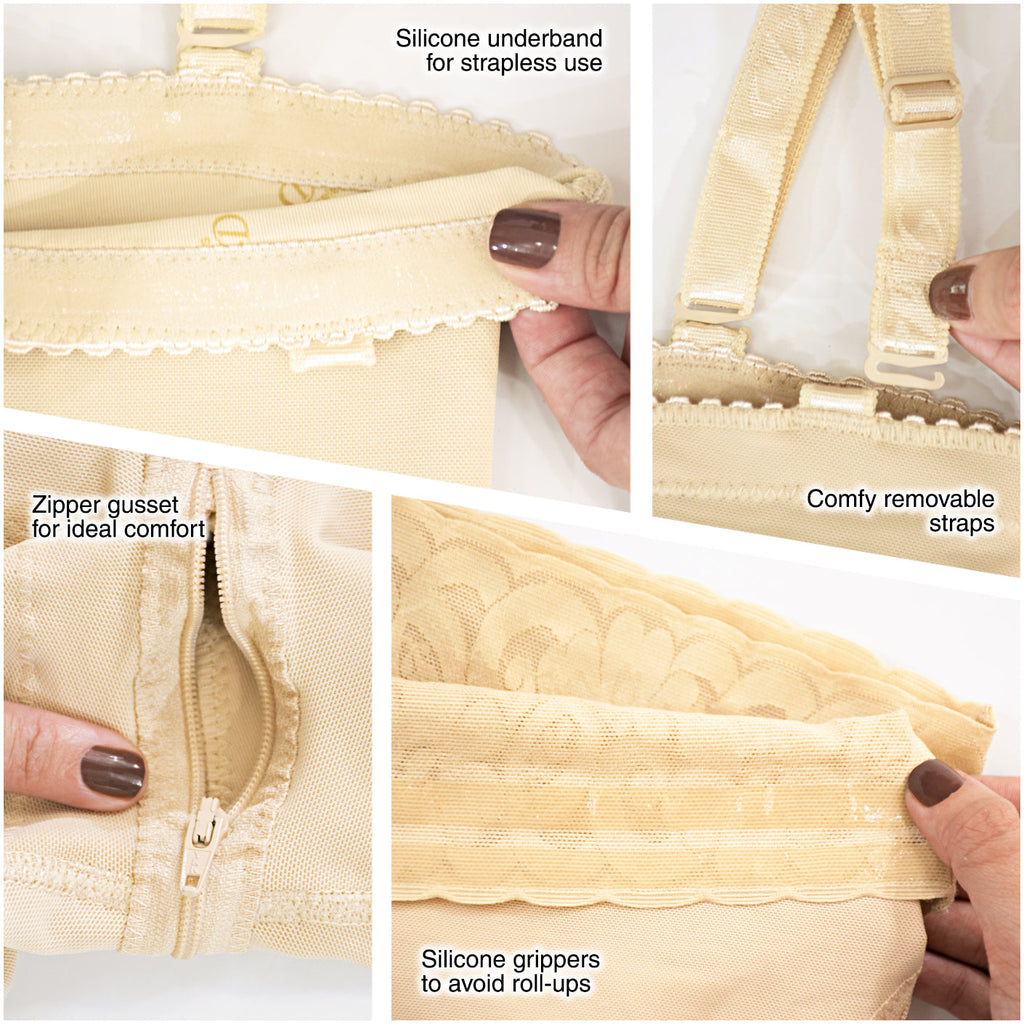 Silicone underband for strapless use

Comfy removable straps

Zipper gusset for ideal comfort

Silicone grippers to avoid roll-ups